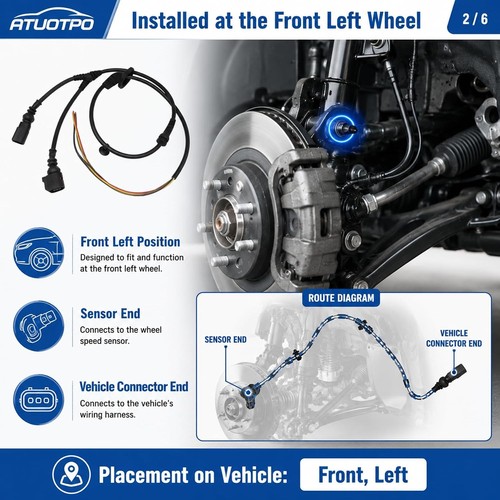 ATUOTPO

Installed at the Front Left Wheel

2 / 6

Front Left Position
Designed to fit and function at the front left wheel.

Sensor End
Connects to the wheel speed sensor.

Vehicle Connector End
Connects to the vehicle's wiring harness.

ROUTE DIAGRAM

SENSOR END

VEHICLE CONNECTOR END

Placement on Vehicle: Front, Left